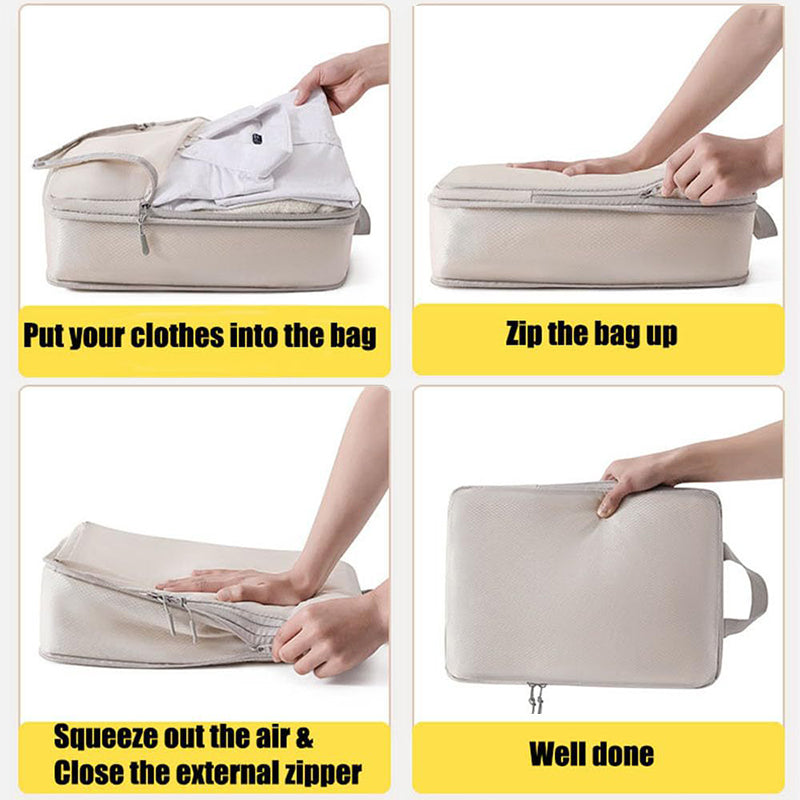 Put your clothes into the bag

Zip the bag up

Squeeze out the air &
Close the external zipper

Well done