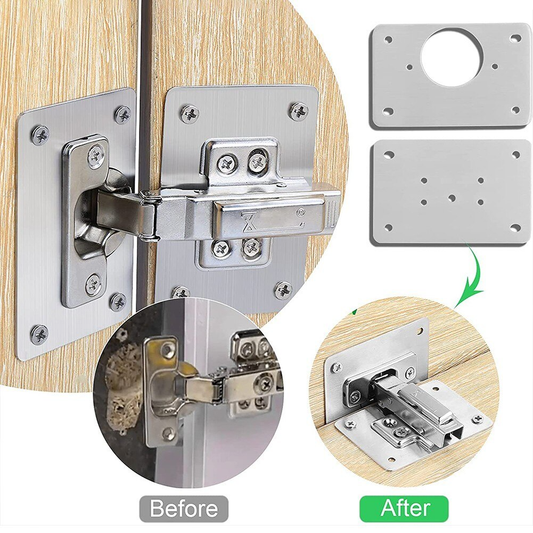 Before

After