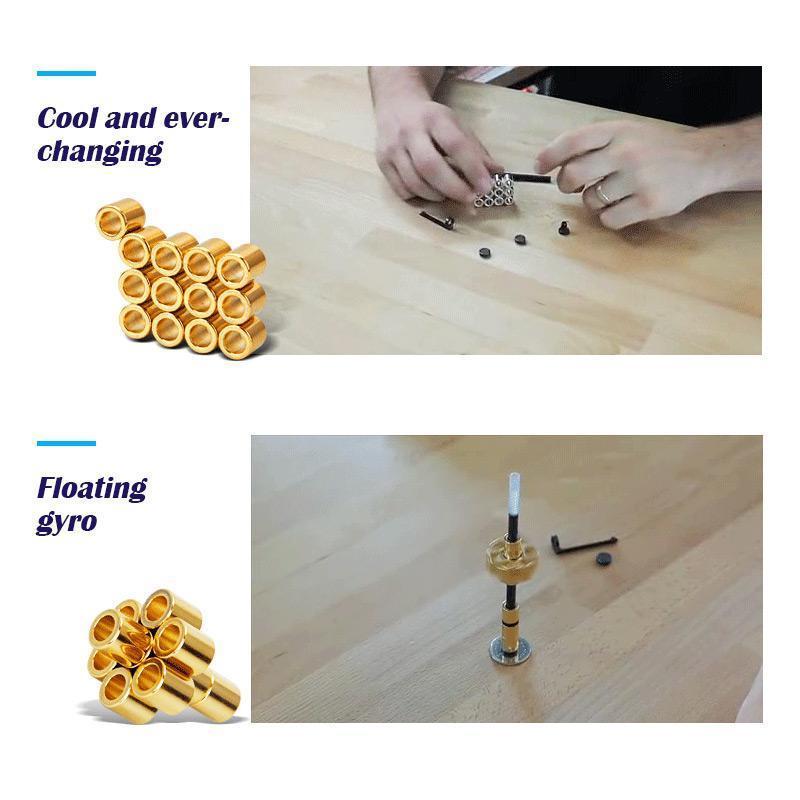 Cool and ever-changing

Floating gyro