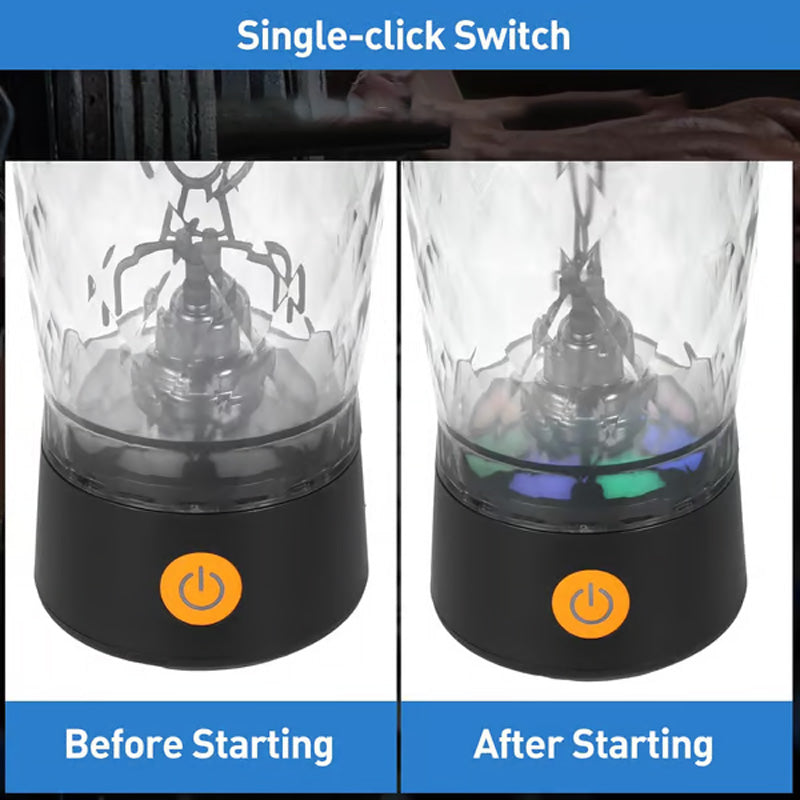 Single-click Switch

Before Starting

After Starting