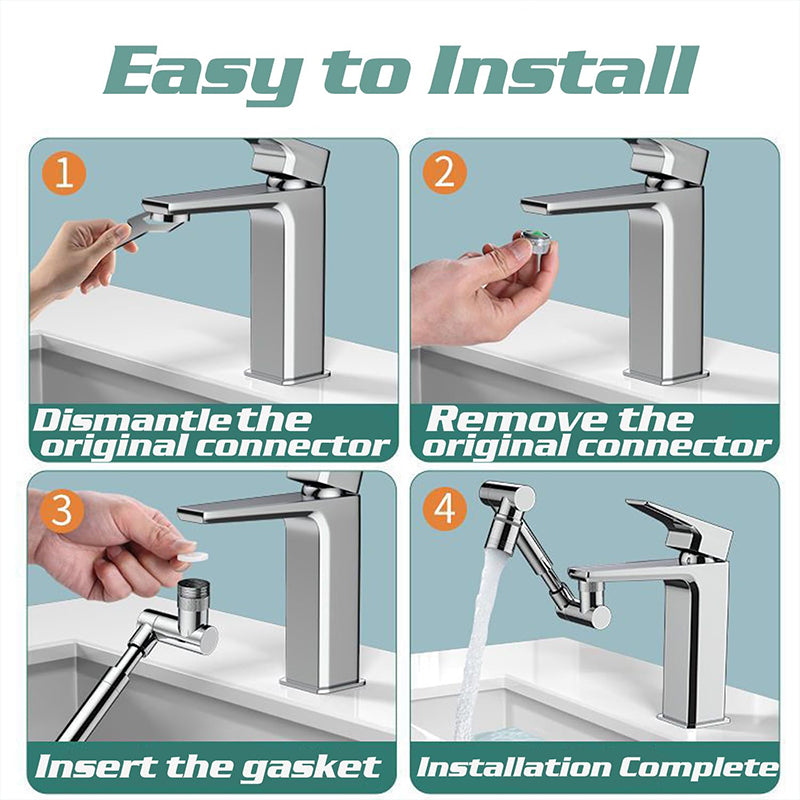 Easy to Install

1

Dismantle the original connector

2

Remove the original connector

3

Insert the gasket

4

Installation Complete