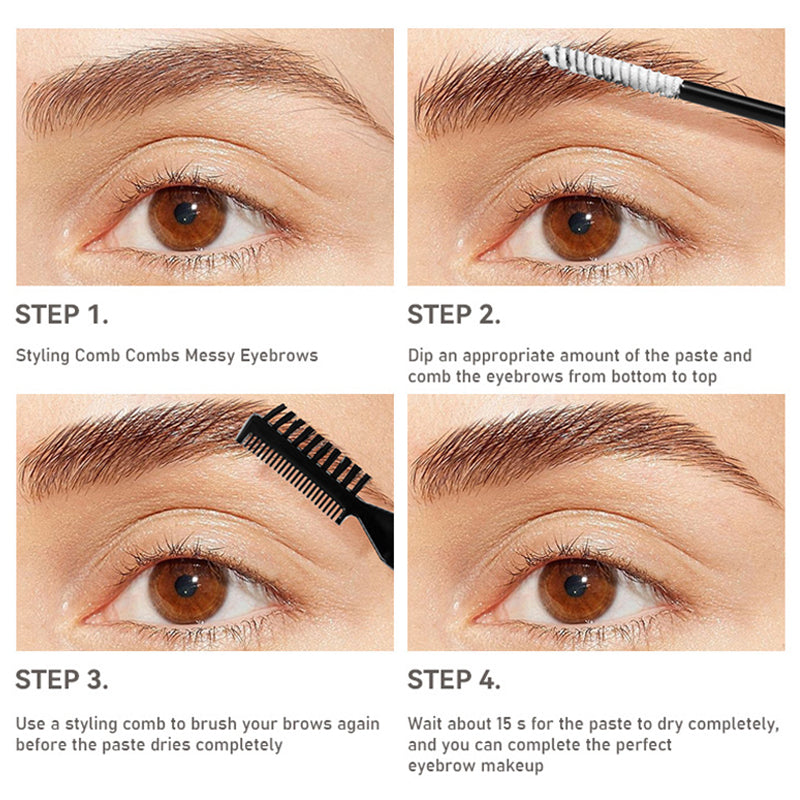 STEP 1.

Styling Comb Combs Messy Eyebrows

STEP 2.

Dip an appropriate amount of the paste and comb the eyebrows from bottom to top

STEP 3.

Use a styling comb to brush your brows again before the paste dries completely

STEP 4.

Wait about 15 s for the paste to dry completely, and you can complete the perfect eyebrow makeup