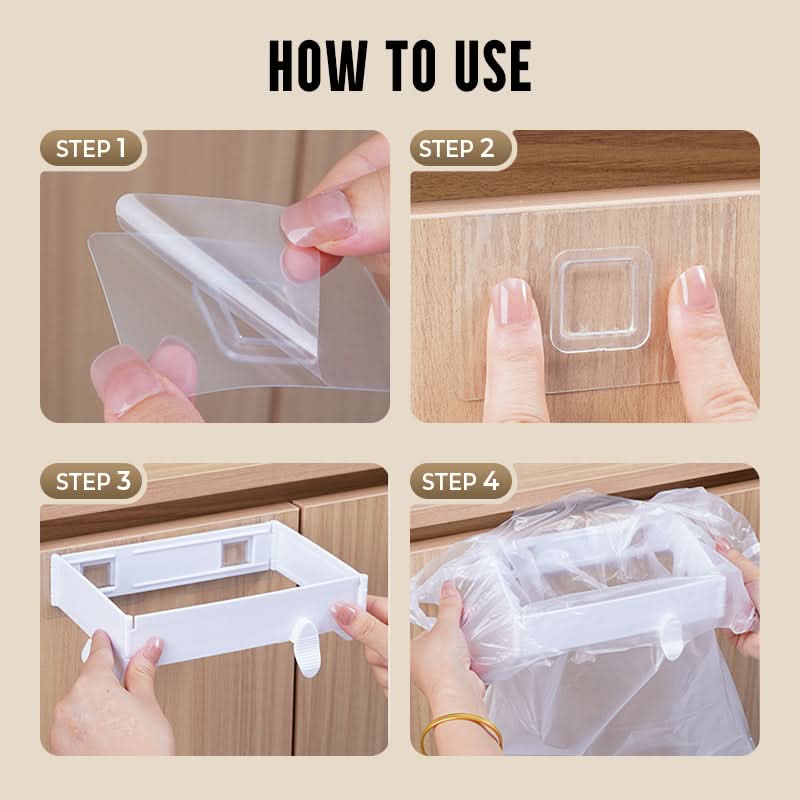 HOW TO USE

STEP 1

STEP 2

STEP 3

STEP 4